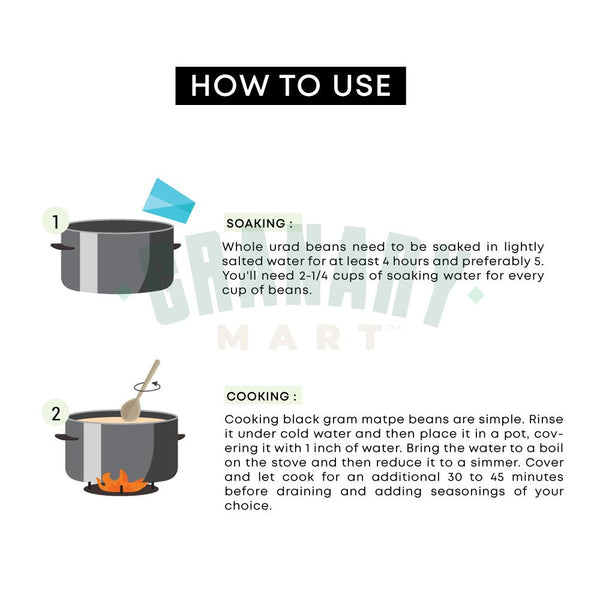 HOW TO USE

1

SOAKING :

Whole urad beans need to be soaked in lightly salted water for at least 4 hours and preferably 5. You'll need 2-1/4 cups of soaking water for every cup of beans.

GRANARY MART™

2

COOKING :

Cooking black gram matpe beans are simple. Rinse it under cold water and then place it in a pot, covering it with 1 inch of water. Bring the water to a boil on the stove and then reduce it to a simmer. Cover and let cook for an additional 30 to 45 minutes before draining and adding seasonings of your choice.